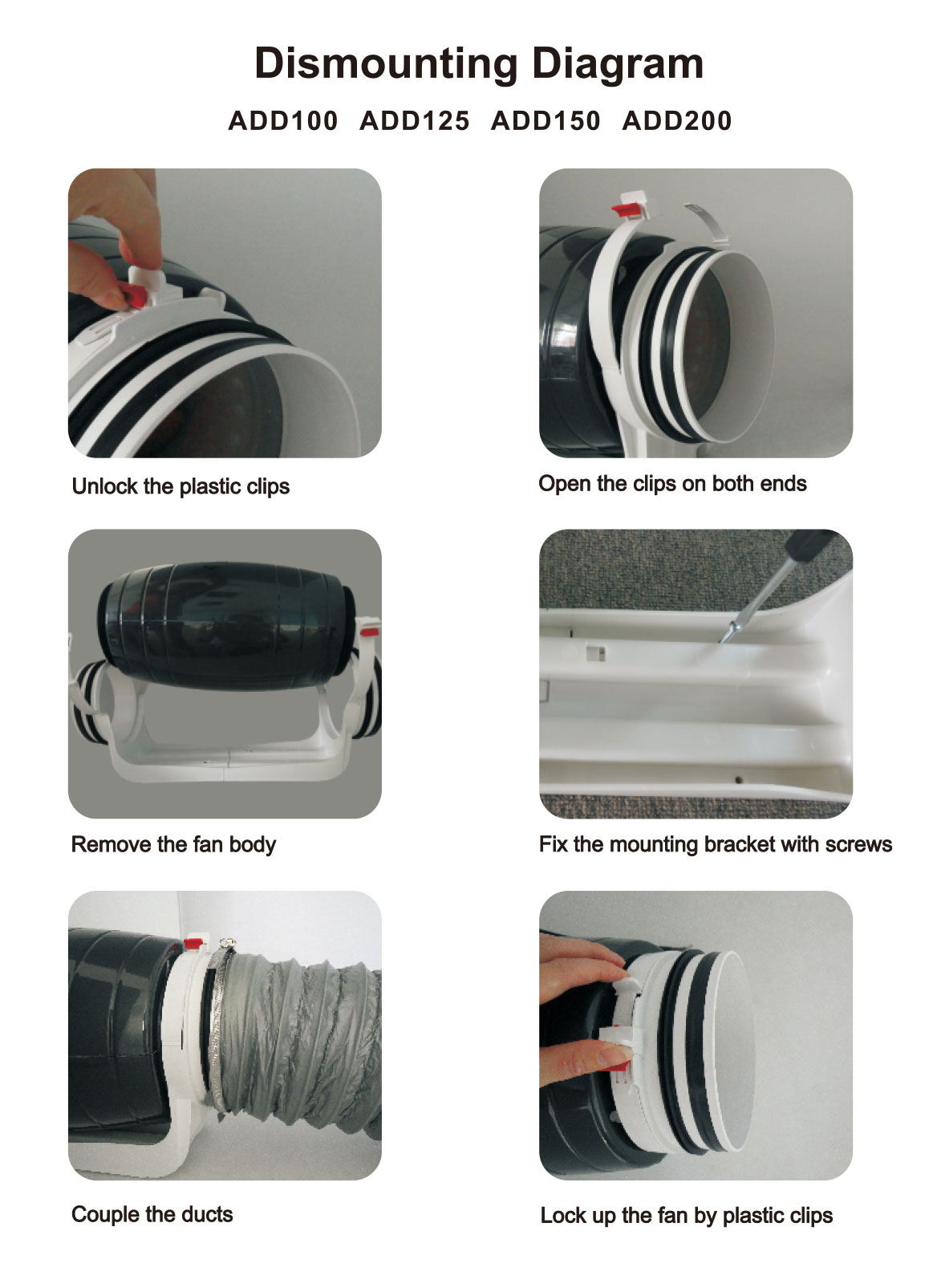 Dismounting Diagram

ADD100 ADD125 ADD150 ADD200

Unlock the plastic clips

Open the clips on both ends

Remove the fan body

Fix the mounting bracket with screws

Couple the ducts

Lock up the fan by plastic clips