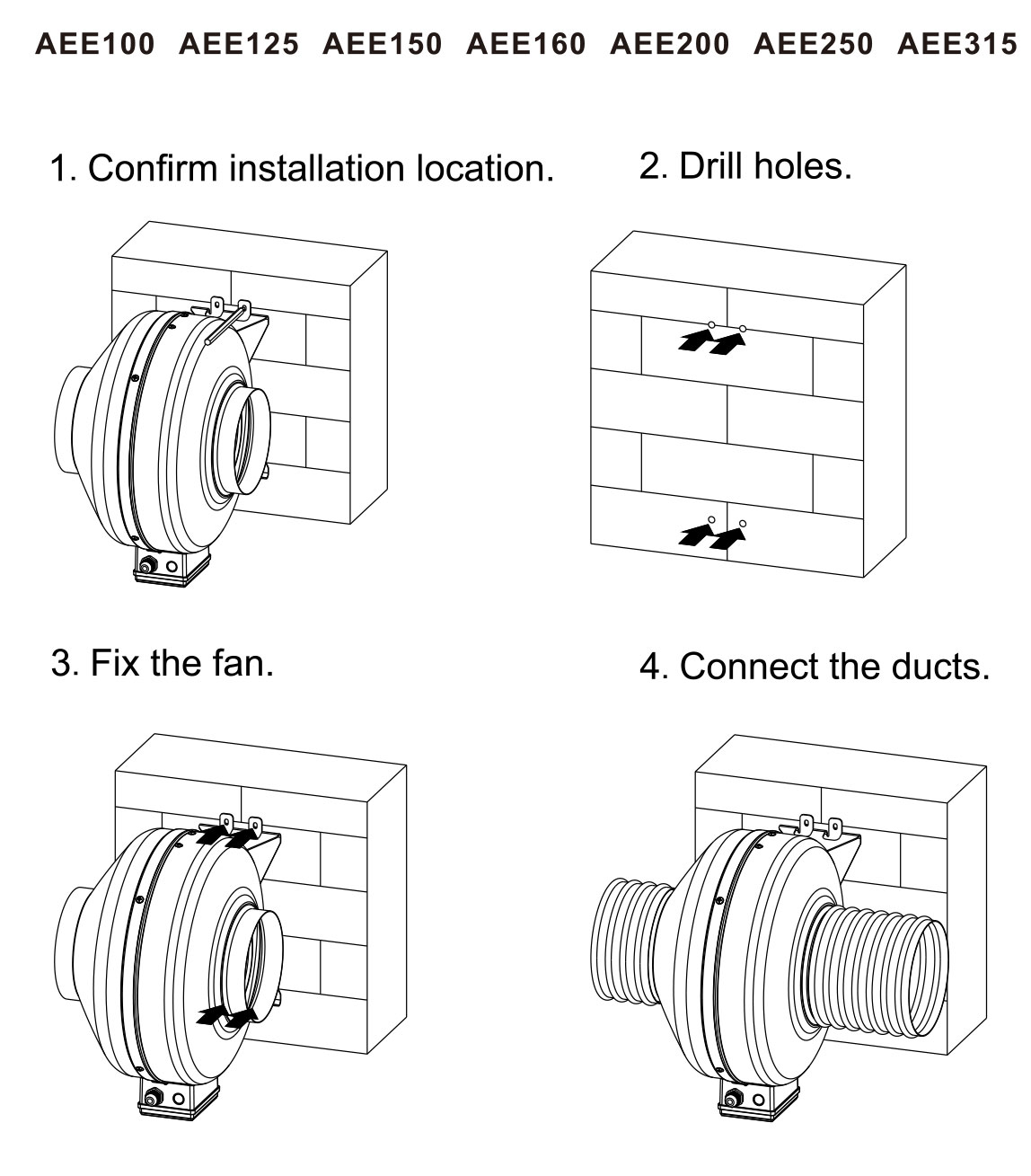 AEE100 AEE125 AEE150 AEE160 AEE200 AEE250 AEE315

1. Confirm installation location.

2. Drill holes.

3. Fix the fan.

4. Connect the ducts.