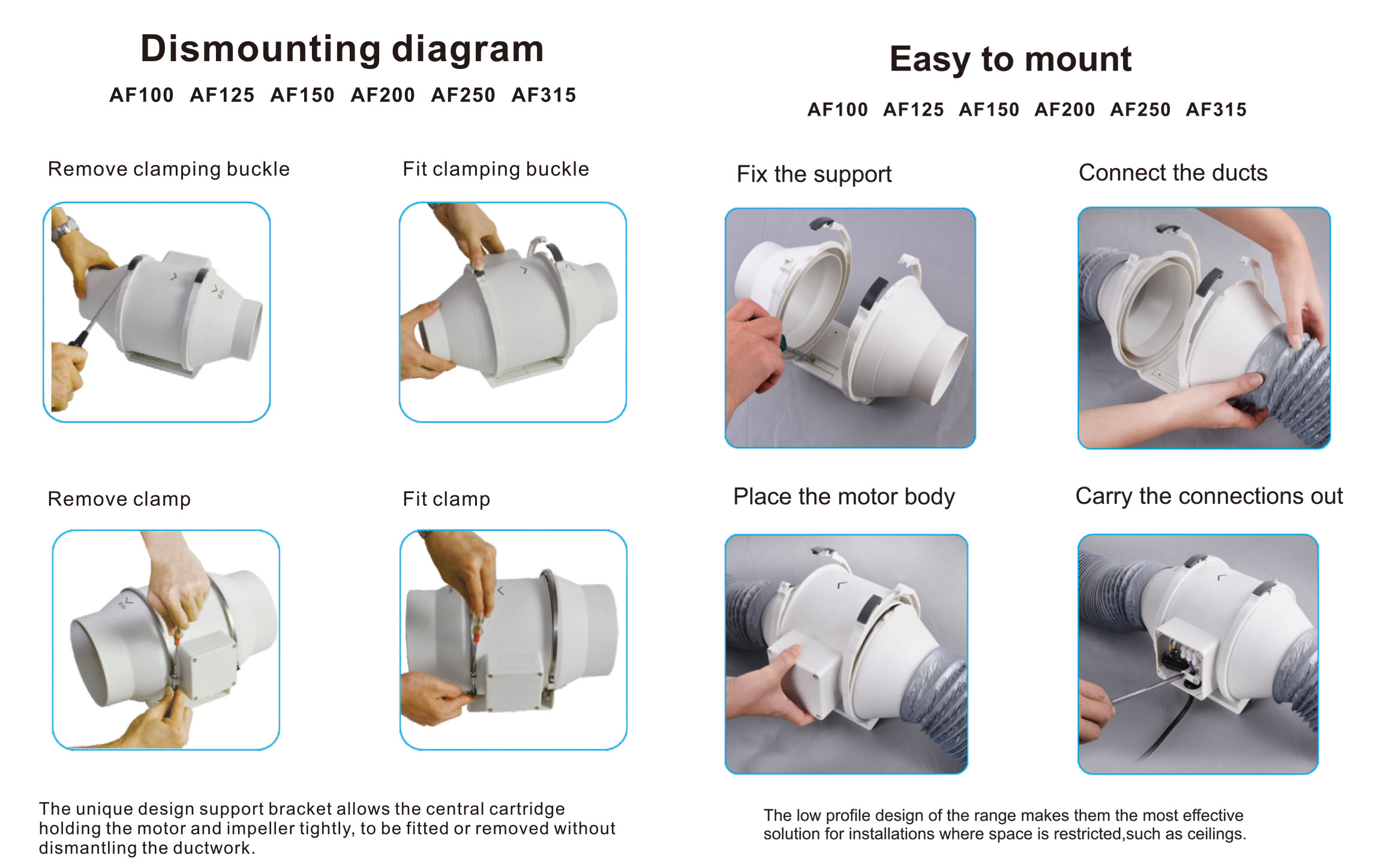 Dismounting diagram

AF100 AF125 AF150 AF200 AF250 AF315

Remove clamping buckle

Fit clamping buckle

Remove clamp

Fit clamp

The unique design support bracket allows the central cartridge holding the motor and impeller tightly, to be fitted or removed without dismantling the ductwork.

Easy to mount

AF100 AF125 AF150 AF200 AF250 AF315

Fix the support

Connect the ducts

Place the motor body

Carry the connections out

The low profile design of the range makes them the most effective solution for installations where space is restricted,such as ceilings.